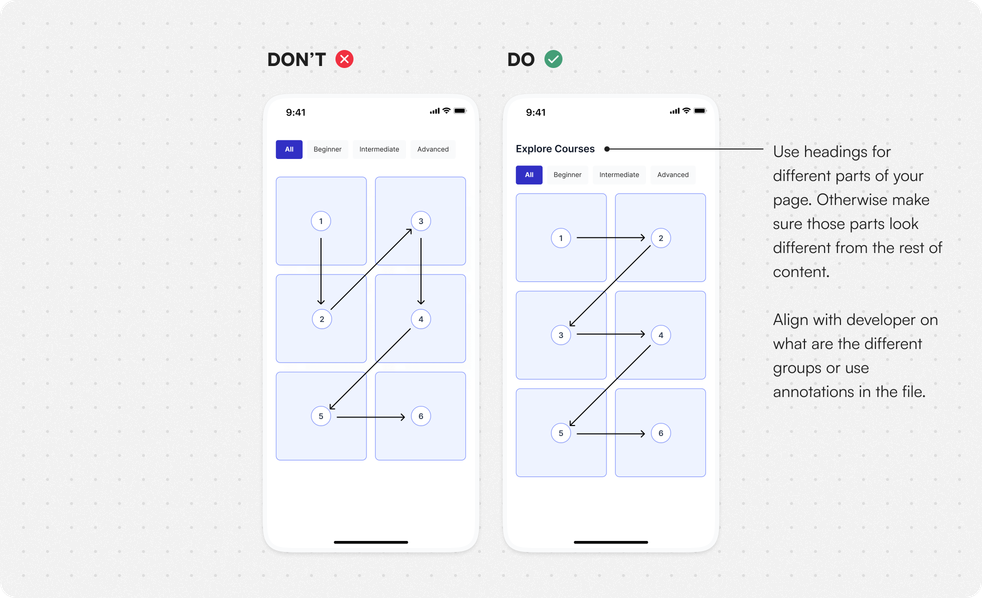 DON'T

9:41

All Beginner Intermediate Advanced

1

3

2

4

5

6

DO

9:41

Explore Courses

All Beginner Intermediate Advanced

1

2

3

4

5

6

Use headings for different parts of your page. Otherwise make sure those parts look different from the rest of content.

Align with developer on what are the different groups or use annotations in the file.